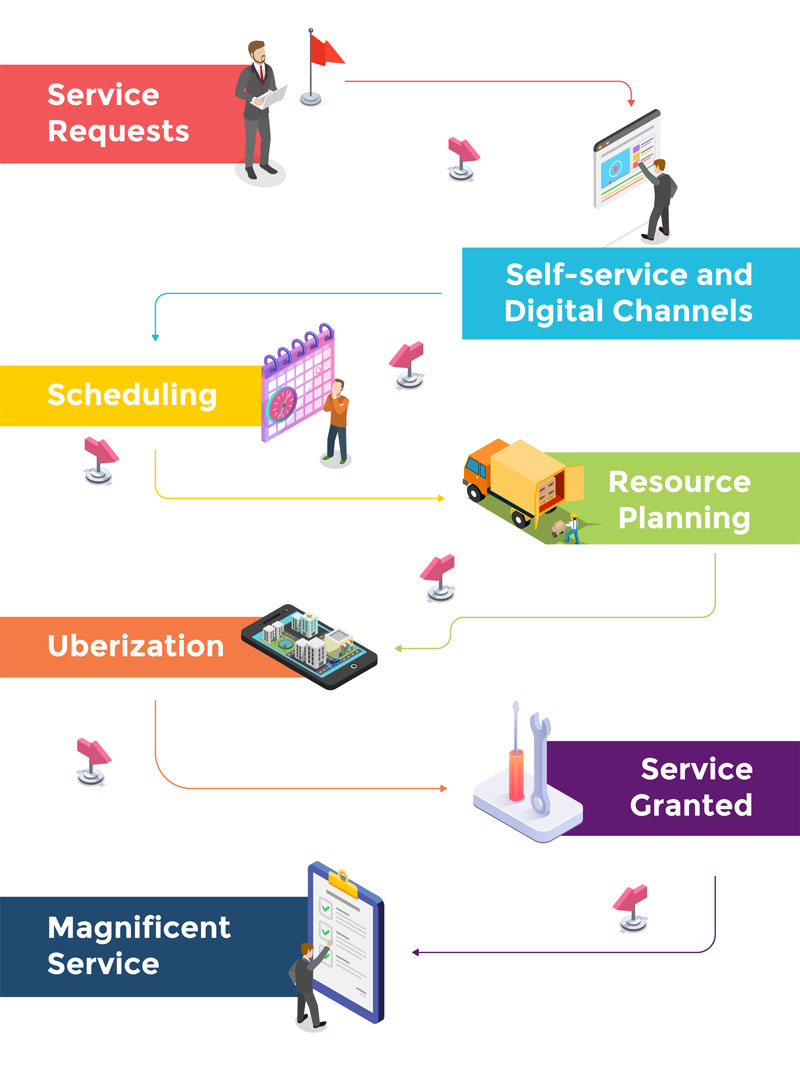 Service Requests

Self-service and Digital Channels

Scheduling

Resource Planning

Uberization

Service Granted

Magnificent Service