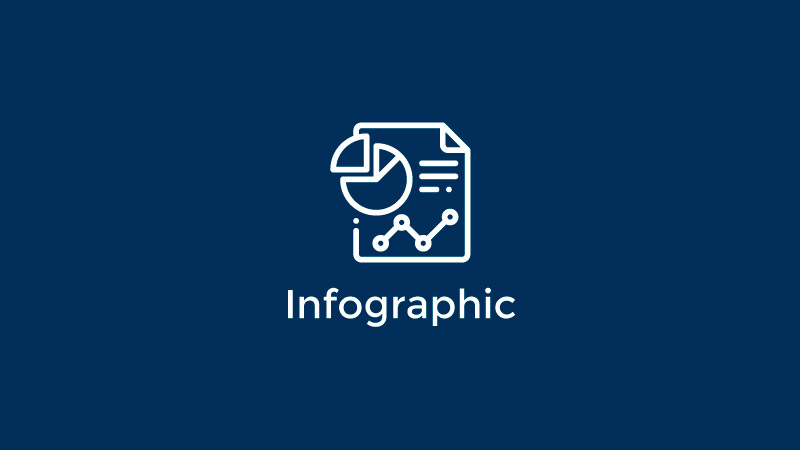 Infographic