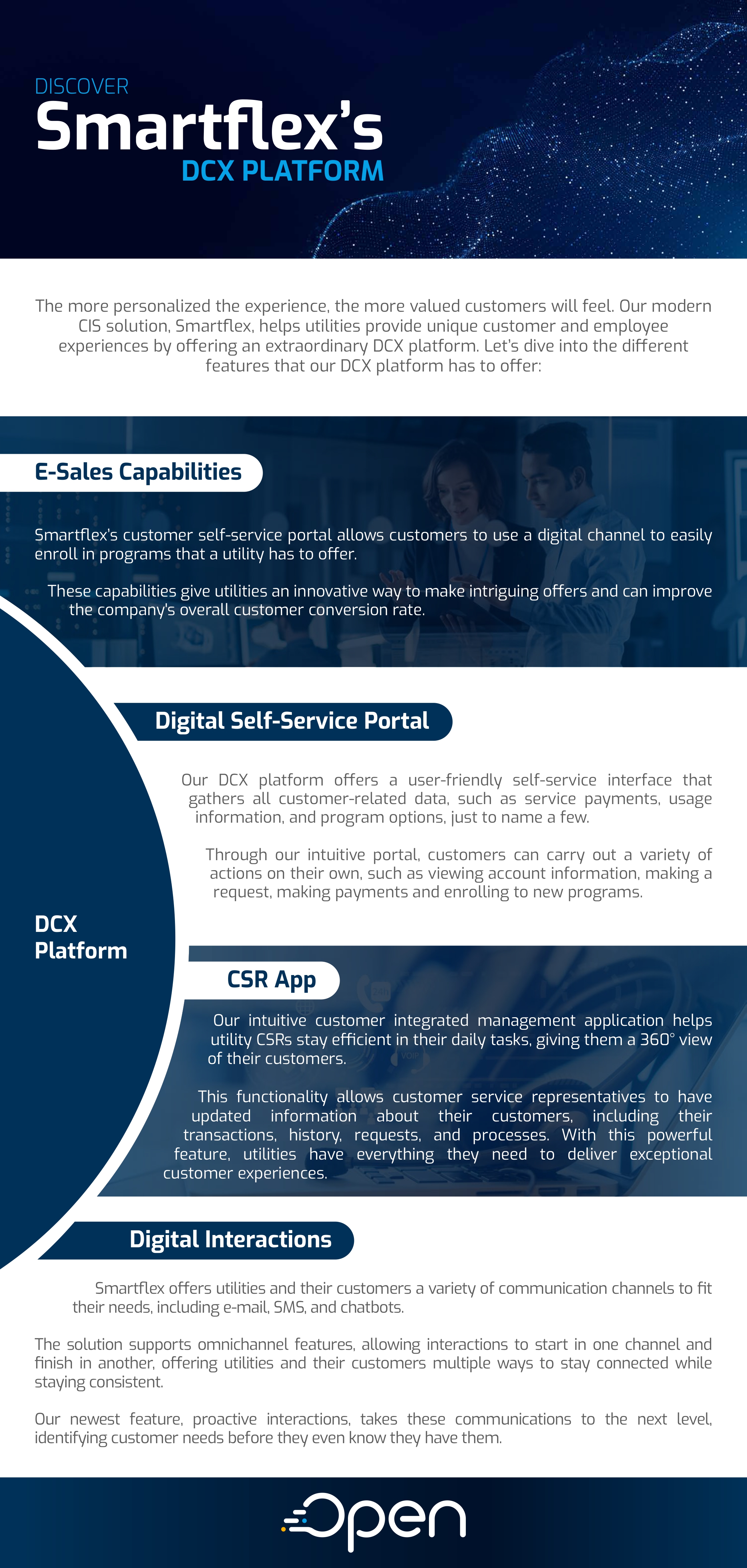 DISCOVER
Smartflex's
DCX PLATFORM

The more personalized the experience, the more valued customers will feel. Our modern CIS solution, Smartflex, helps utilities provide unique customer and employee experiences by offering an extraordinary DCX platform. Let's dive into the different features that our DCX platform has to offer:

E-Sales Capabilities

Smartflex's customer self-service portal allows customers to use a digital channel to easily enroll in programs that a utility has to offer.

These capabilities give utilities an innovative way to make intriguing offers and can improve the company's overall customer conversion rate.

Digital Self-Service Portal

Our DCX platform offers a user-friendly self-service interface that gathers all customer-related data, such as service payments, usage information, and program options, just to name a few.

Through our intuitive portal, customers can carry out a variety of actions on their own, such as viewing account information, making a request, making payments and enrolling to new programs.

DCX Platform

CSR App

Our intuitive customer integrated management application helps utility CSRs stay efficient in their daily tasks, giving them a 360° view of their customers.

This functionality allows customer service representatives to have updated information about their customers, including their transactions, history, requests, and processes. With this powerful feature, utilities have everything they need to deliver exceptional customer experiences.

Digital Interactions

Smartflex offers utilities and their customers a variety of communication channels to fit their needs, including e-mail, SMS, and chatbots.

The solution supports omnichannel features, allowing interactions to start in one channel and finish in another, offering utilities and their customers multiple ways to stay connected while staying consistent.

Our newest feature, proactive interactions, takes these communications to the next level, identifying customer needs before they even know they have them.

Open