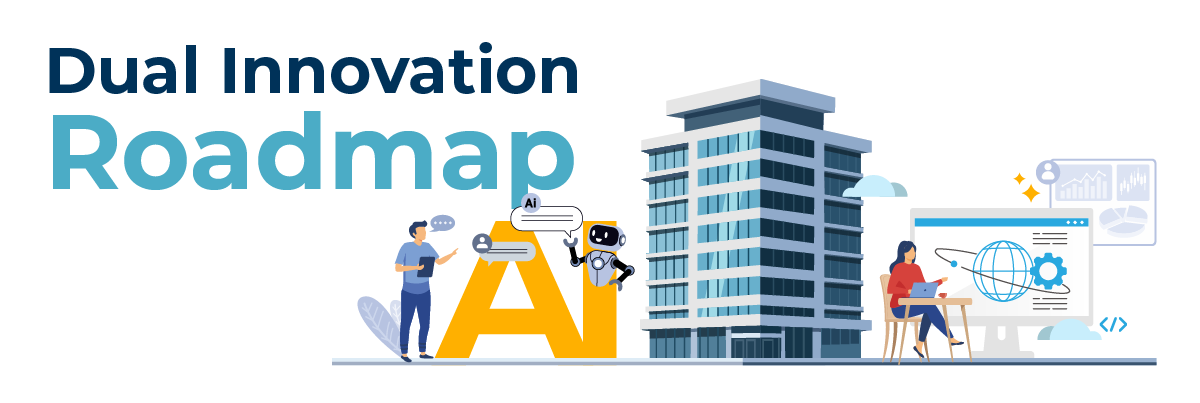 Dual Innovation
Roadmap

Ai

AI

</>