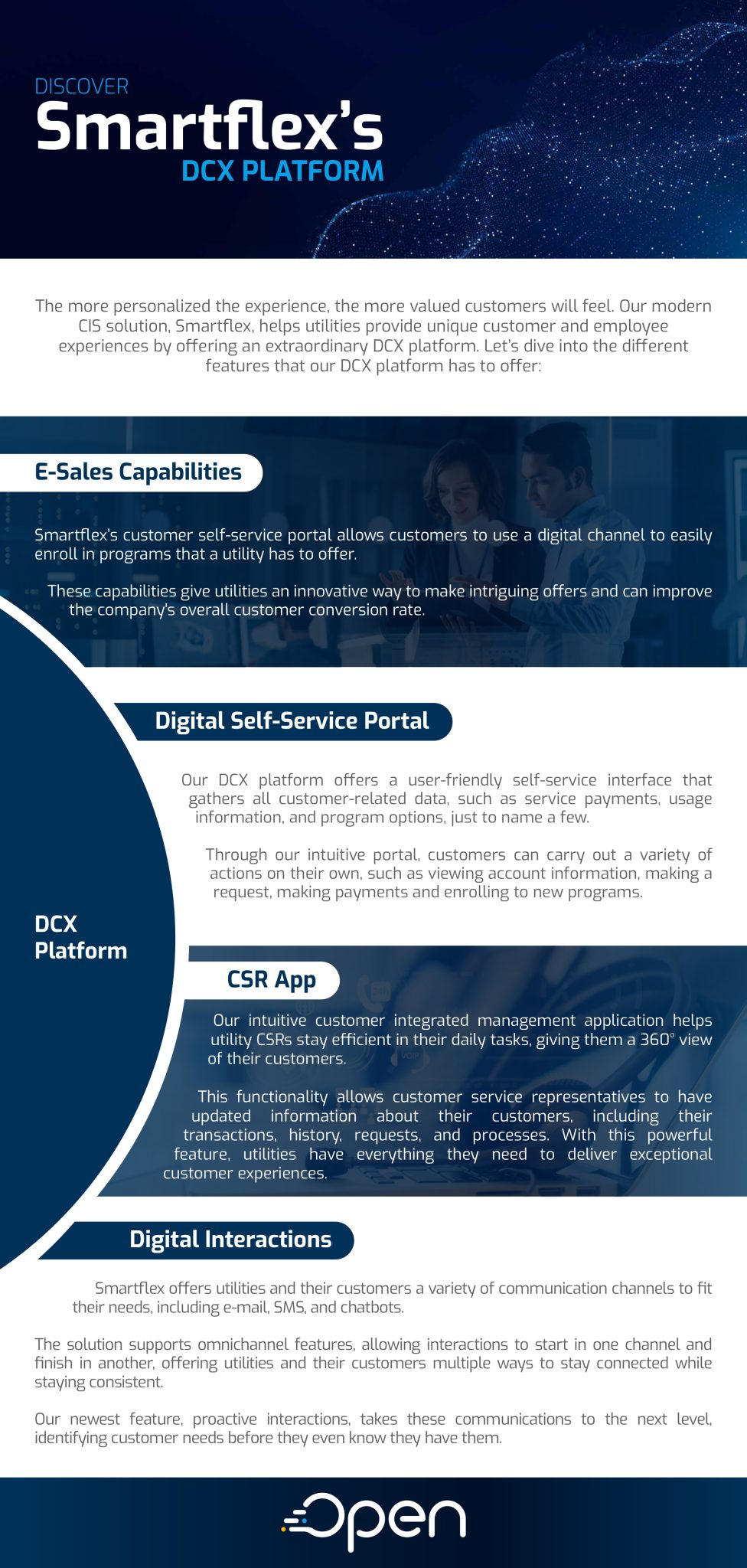 DISCOVER
Smartflex's
DCX PLATFORM

The more personalized the experience, the more valued customers will feel. Our modern CIS solution, Smartflex, helps utilities provide unique customer and employee experiences by offering an extraordinary DCX platform. Let's dive into the different features that our DCX platform has to offer:

E-Sales Capabilities

Smartflex's customer self-service portal allows customers to use a digital channel to easily enroll in programs that a utility has to offer.

These capabilities give utilities an innovative way to make intriguing offers and can improve the company's overall customer conversion rate.

Digital Self-Service Portal

Our DCX platform offers a user-friendly self-service interface that gathers all customer-related data, such as service payments, usage information, and program options, just to name a few.

Through our intuitive portal, customers can carry out a variety of actions on their own, such as viewing account information, making a request, making payments and enrolling to new programs.

DCX Platform

CSR App

Our intuitive customer integrated management application helps utility CSRs stay efficient in their daily tasks, giving them a 360° view of their customers.

This functionality allows customer service representatives to have updated information about their customers, including their transactions, history, requests, and processes. With this powerful feature, utilities have everything they need to deliver exceptional customer experiences.

Digital Interactions

Smartflex offers utilities and their customers a variety of communication channels to fit their needs, including e-mail, SMS, and chatbots.

The solution supports omnichannel features, allowing interactions to start in one channel and finish in another, offering utilities and their customers multiple ways to stay connected while staying consistent.

Our newest feature, proactive interactions, takes these communications to the next level, identifying customer needs before they even know they have them.

Open