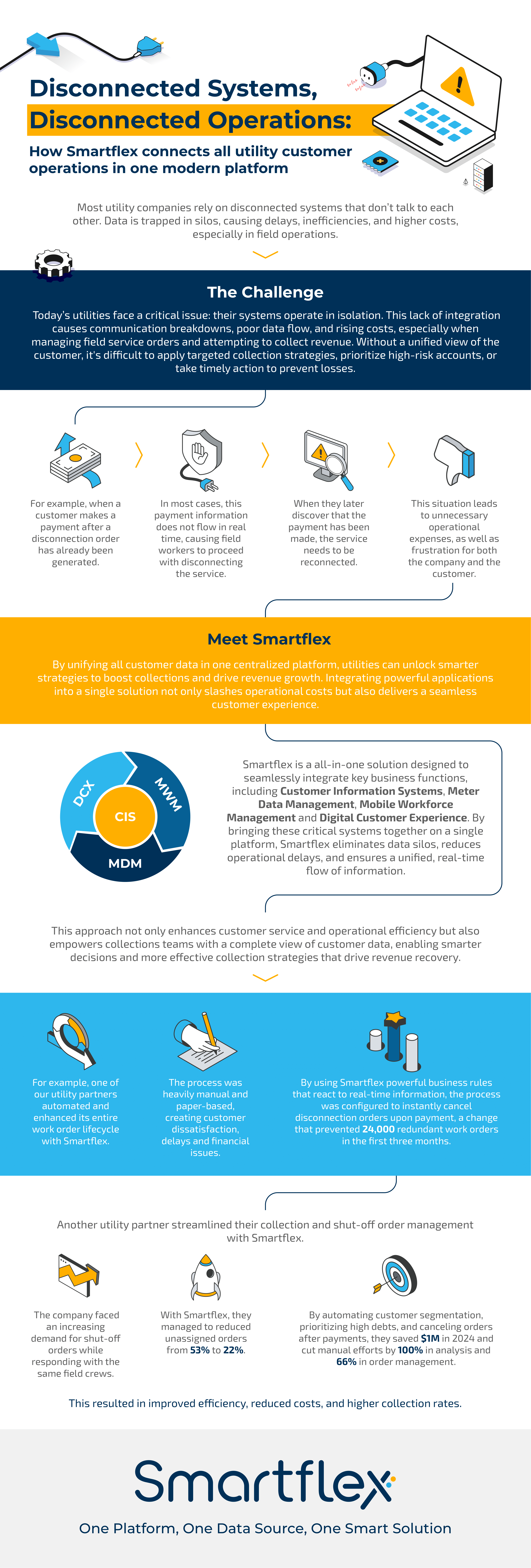 Disconnected Systems,
Disconnected Operations:

How Smartflex connects all utility customer operations in one modern platform

Most utility companies rely on disconnected systems that don't talk to each other. Data is trapped in silos, causing delays, inefficiencies, and higher costs, especially in field operations.

The Challenge

Today's utilities face a critical issue: their systems operate in isolation. This lack of integration causes communication breakdowns, poor data flow, and rising costs, especially when managing field service orders and attempting to collect revenue. Without a unified view of the customer, it's difficult to apply targeted collection strategies, prioritize high-risk accounts, or take timely action to prevent losses.

For example, when a customer makes a payment after a disconnection order has already been generated.

In most cases, this payment information does not flow in real time, causing field workers to proceed with disconnecting the service.

When they later discover that the payment has been made, the service needs to be reconnected.

This situation leads to unnecessary operational expenses, as well as frustration for both the company and the customer.

Meet Smartflex

By unifying all customer data in one centralized platform, utilities can unlock smarter strategies to boost collections and drive revenue growth. Integrating powerful applications into a single solution not only slashes operational costs but also delivers a seamless customer experience.

DCX
MWM
CIS
MDM

Smartflex is a all-in-one solution designed to seamlessly integrate key business functions, including Customer Information Systems, Meter Data Management, Mobile Workforce Management and Digital Customer Experience. By bringing these critical systems together on a single platform, Smartflex eliminates data silos, reduces operational delays, and ensures a unified, real-time flow of information.

This approach not only enhances customer service and operational efficiency but also empowers collections teams with a complete view of customer data, enabling smarter decisions and more effective collection strategies that drive revenue recovery.

For example, one of our utility partners automated and enhanced its entire work order lifecycle with Smartflex.

The process was heavily manual and paper-based, creating customer dissatisfaction, delays and financial issues.

By using Smartflex powerful business rules that react to real-time information, the process was configured to instantly cancel disconnection orders upon payment, a change that prevented 24,000 redundant work orders in the first three months.

Another utility partner streamlined their collection and shut-off order management with Smartflex.

The company faced an increasing demand for shut-off orders while responding with the same field crews.

With Smartflex, they managed to reduced unassigned orders from 53% to 22%.

By automating customer segmentation, prioritizing high debts, and canceling orders after payments, they saved $1M in 2024 and cut manual efforts by 100% in analysis and 66% in order management.

This resulted in improved efficiency, reduced costs, and higher collection rates.

Smartflex

One Platform, One Data Source, One Smart Solution